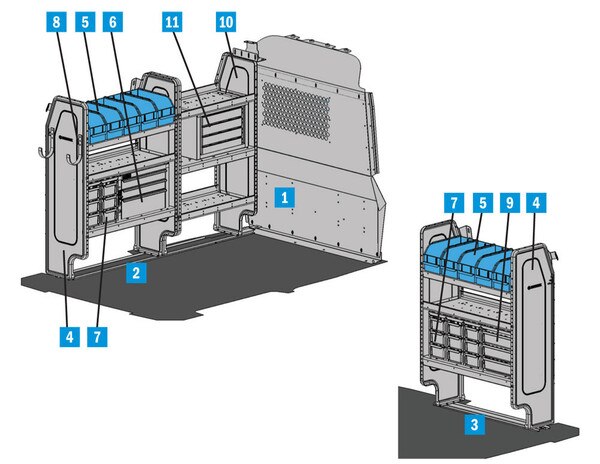 8 5 6 11 10

1

2

4 7

7 5 9 4

3